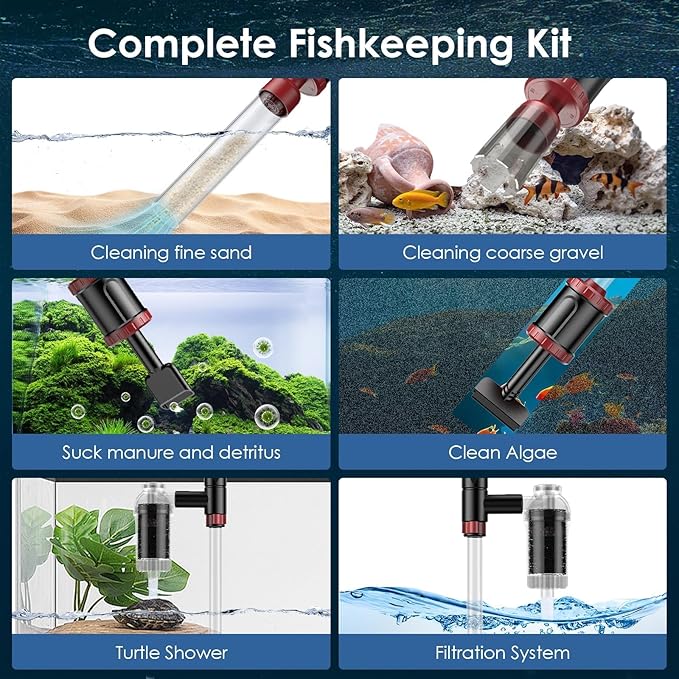 Complete Fishkeeping Kit

Cleaning fine sand

Cleaning coarse gravel

Suck manure and detritus

Clean Algae

Turtle Shower

Filtration System