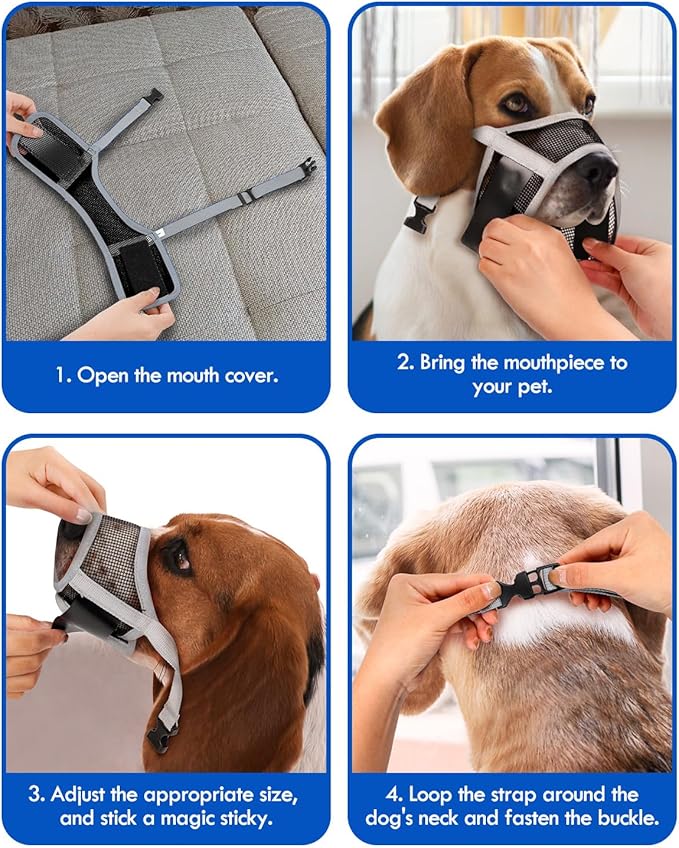 1. Open the mouth cover.

2. Bring the mouthpiece to your pet.

3. Adjust the appropriate size, and stick a magic sticky.

4. Loop the strap around the dog's neck and fasten the buckle.