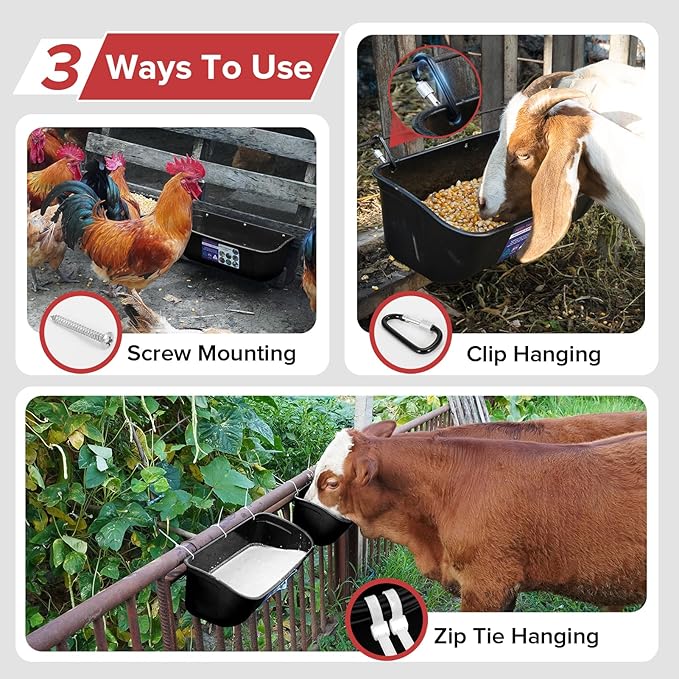 3 Ways To Use

Screw Mounting

Clip Hanging

Zip Tie Hanging