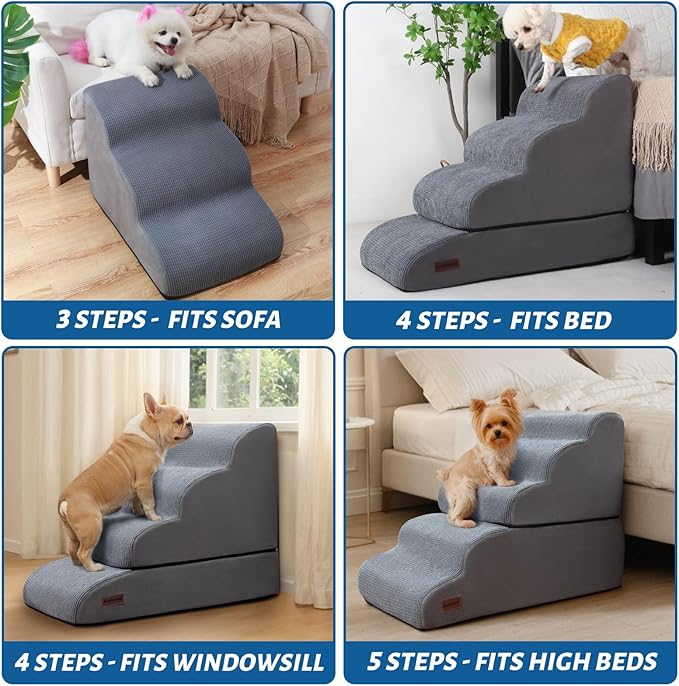 3 STEPS - FITS SOFA

4 STEPS - FITS BED

4 STEPS - FITS WINDOWSILL

5 STEPS - FITS HIGH BEDS