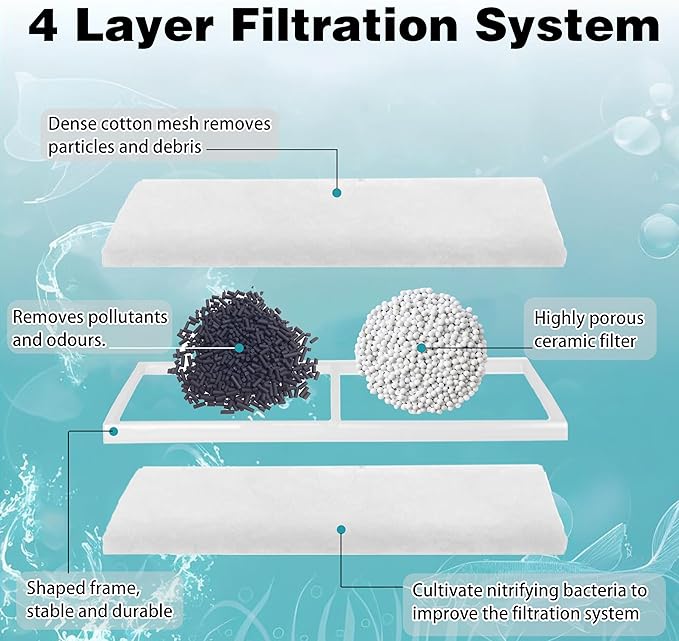 4 Layer Filtration System

Dense cotton mesh removes particles and debris

Removes pollutants and odours.

Highly porous ceramic filter

Shaped frame, stable and durable

Cultivate nitrifying bacteria to improve the filtration system