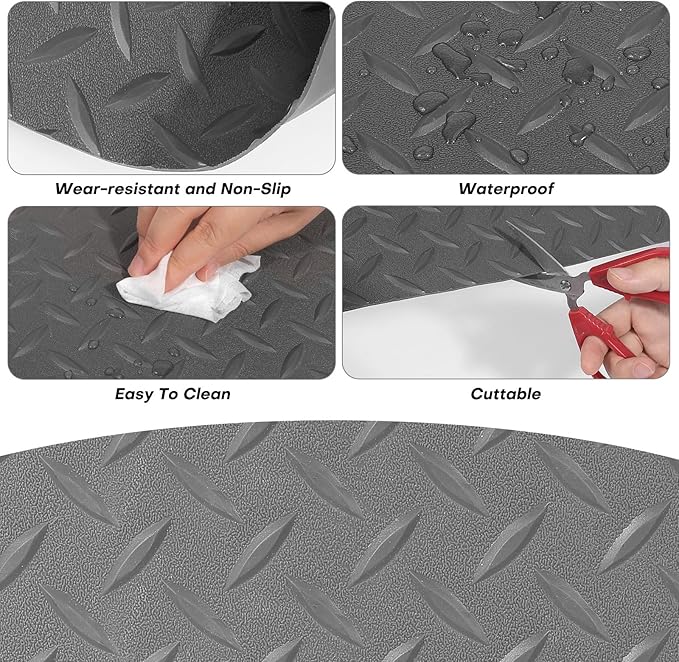 Wear-resistant and Non-Slip

Waterproof

Easy To Clean

Cuttable