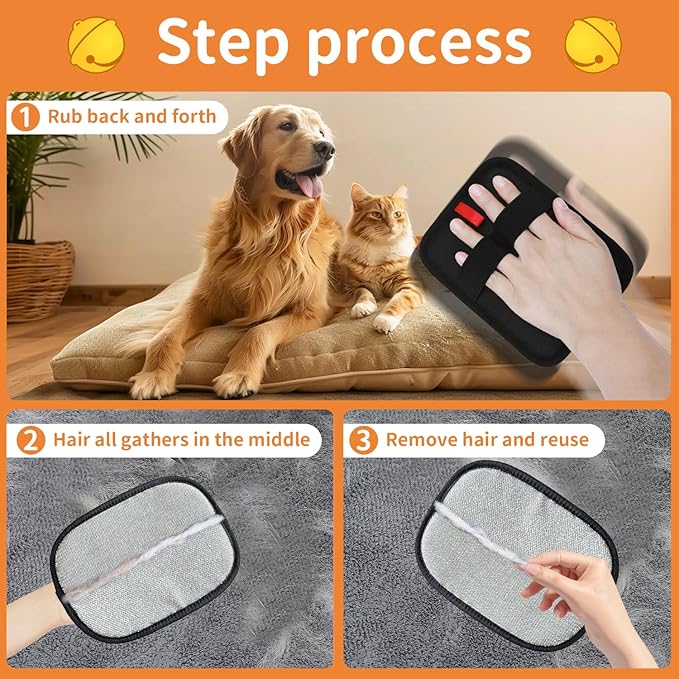 Step process

1 Rub back and forth

2 Hair all gathers in the middle

3 Remove hair and reuse