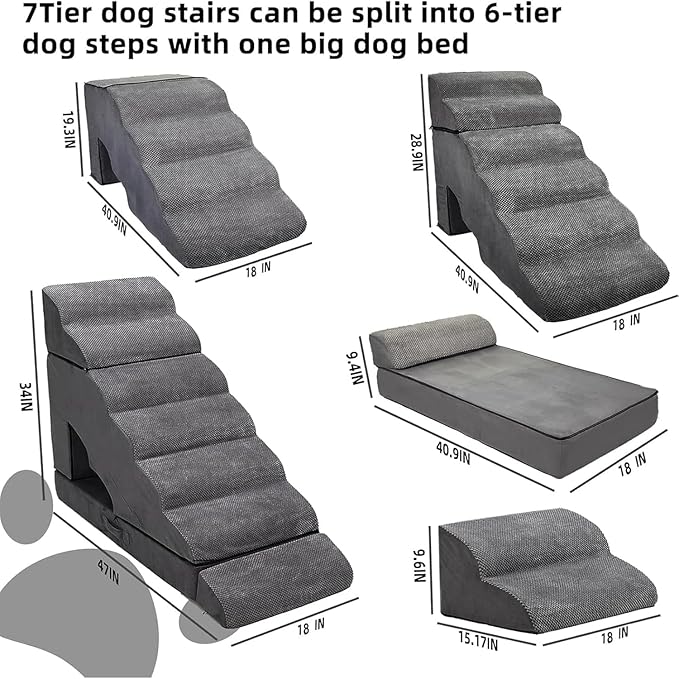 7Tier dog stairs can be split into 6-tier dog steps with one big dog bed

19.3IN
40.9IN
18 IN

28.9IN
40.9N
18 IN

34IN
47IN
18 IN

9.4IN
40.9IN
18 IN

9.6IN
15.17IN
18 IN