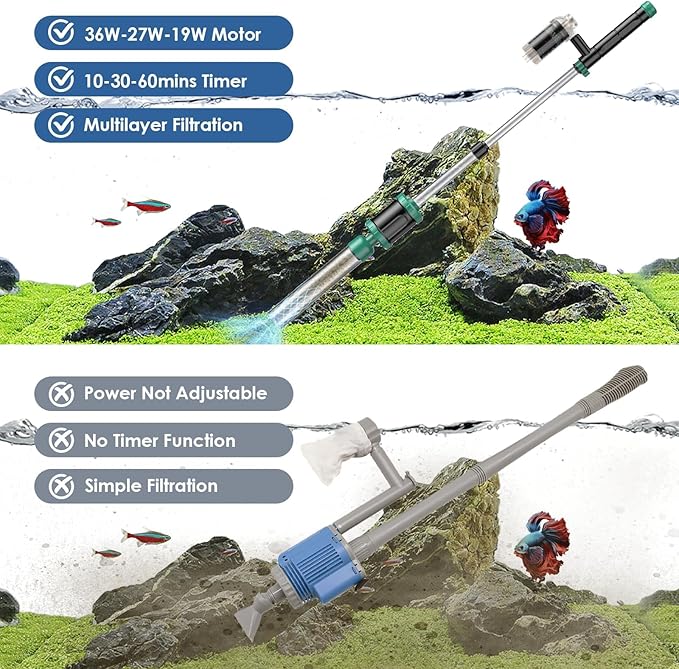 36W-27W-19W Motor
10-30-60mins Timer
Multilayer Filtration

Power Not Adjustable
No Timer Function
Simple Filtration