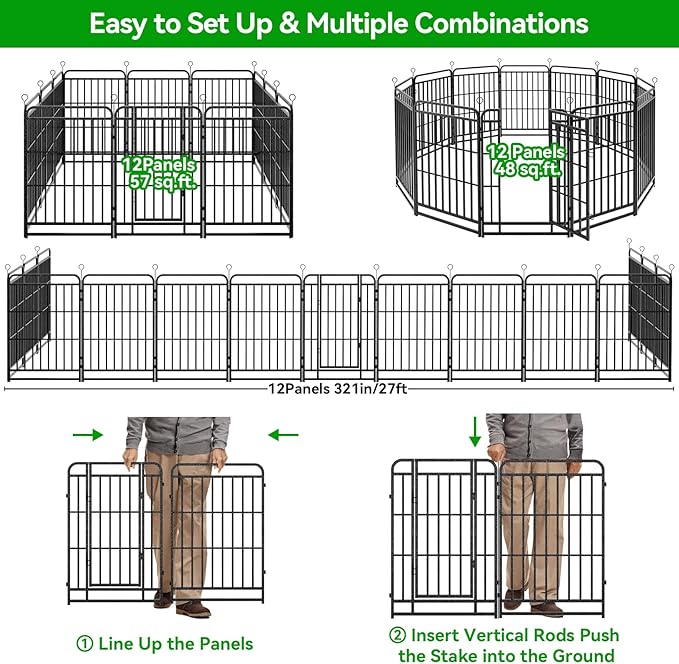 Easy to Set Up & Multiple Combinations

12Panels 57 sq.ft.

12 Panels 48 sq.ft.

12Panels 321in/27ft

① Line Up the Panels

② Insert Vertical Rods Push the Stake into the Ground