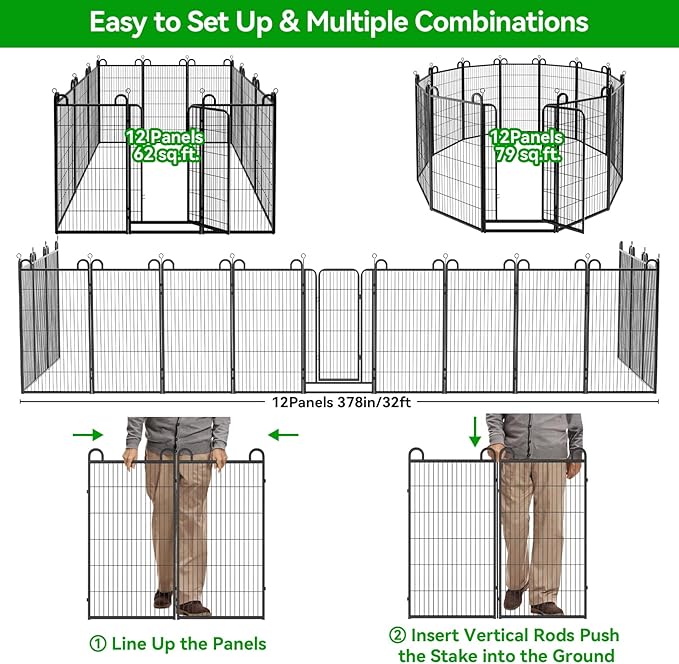 Easy to Set Up & Multiple Combinations

12 Panels
62 sq.ft.

12Panels
79 sq.ft.

12Panels 378in/32ft

① Line Up the Panels

② Insert Vertical Rods Push the Stake into the Ground