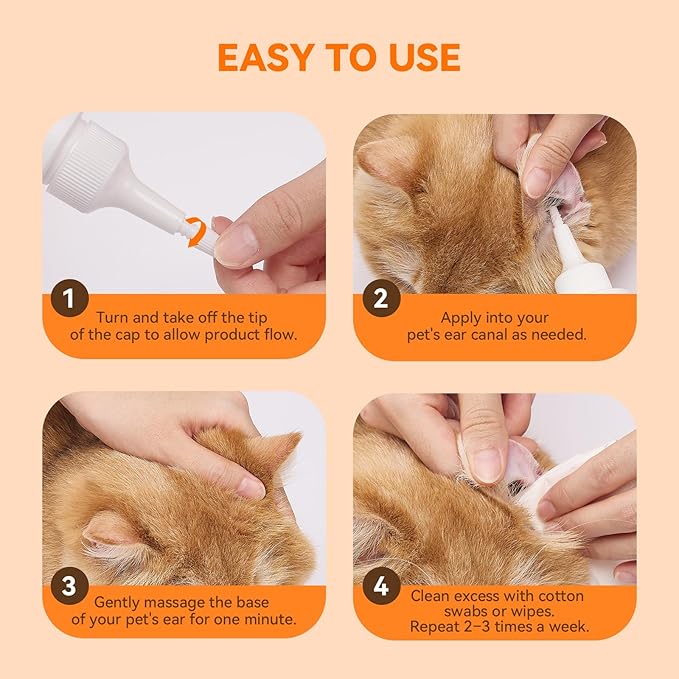 EASY TO USE

1
Turn and take off the tip of the cap to allow product flow.

2
Apply into your pet's ear canal as needed.

3
Gently massage the base of your pet's ear for one minute.

4
Clean excess with cotton swabs or wipes.
Repeat 2–3 times a week.