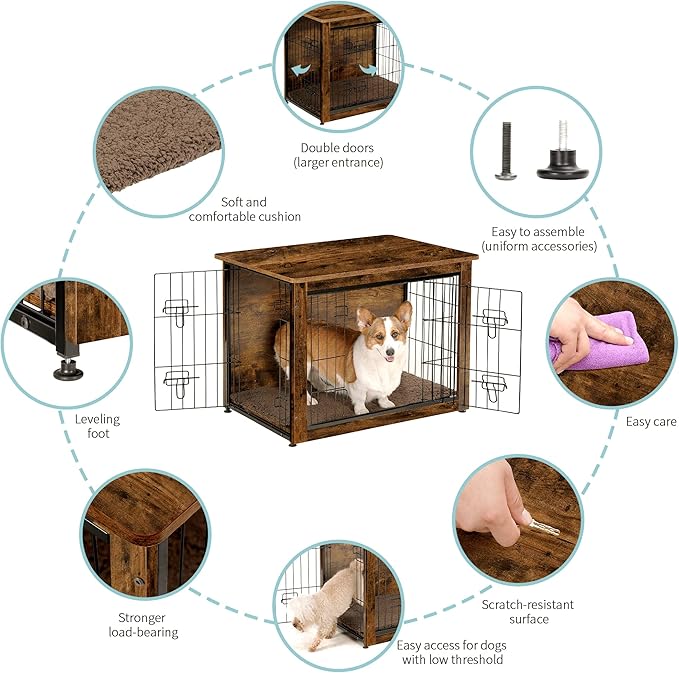 Double doors
(larger entrance)

Soft and
comfortable cushion

Easy to assemble
(uniform accessories)

Leveling
foot

Easy care

Stronger
load-bearing

Scratch-resistant
surface

Easy access for dogs
with low threshold