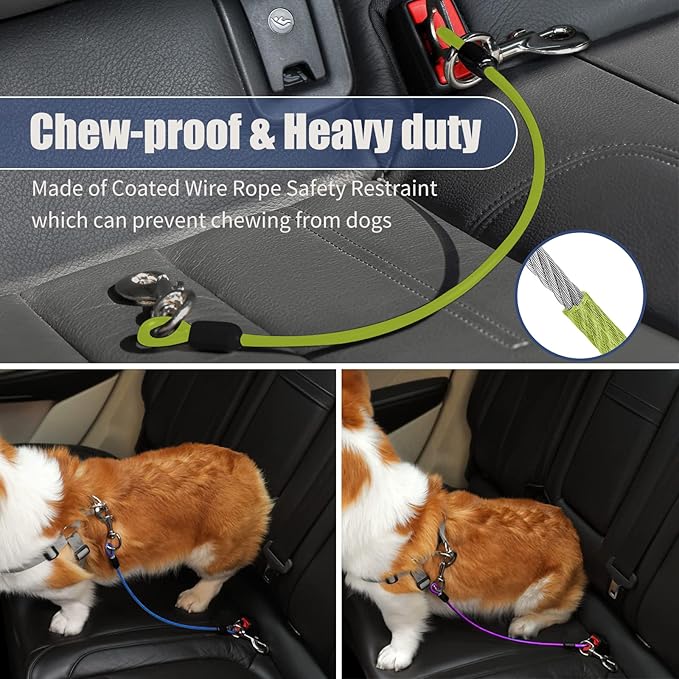 Chew-proof & Heavy duty

Made of Coated Wire Rope Safety Restraint which can prevent chewing from dogs