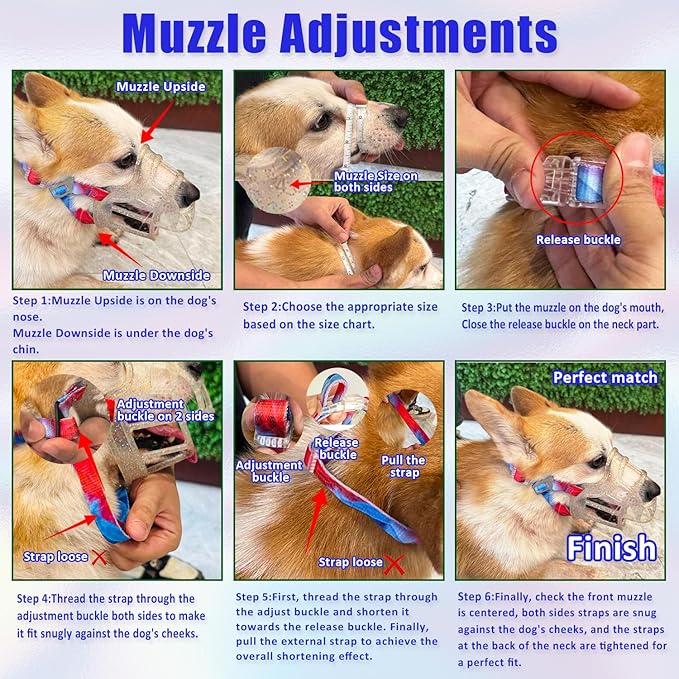 Muzzle Adjustments

Muzzle Upside

Muzzle Downside

Step 1:Muzzle Upside is on the dog's nose.
Muzzle Downside is under the dog's chin.

Muzzle Size on both sides

Step 2:Choose the appropriate size based on the size chart.

Release buckle

Step 3:Put the muzzle on the dog's mouth, Close the release buckle on the neck part.

Adjustment buckle on 2 sides

Strap loose

Step 4:Thread the strap through the adjustment buckle both sides to make it fit snugly against the dog's cheeks.

Adjustment buckle

Release buckle

Pull the strap

Strap loose

Step 5:First, thread the strap through the adjust buckle and shorten it towards the release buckle. Finally, pull the external strap to achieve the overall shortening effect.

Perfect match

Finish

Step 6:Finally, check the front muzzle is centered, both sides straps are snug against the dog's cheeks, and the straps at the back of the neck are tightened for a perfect fit.