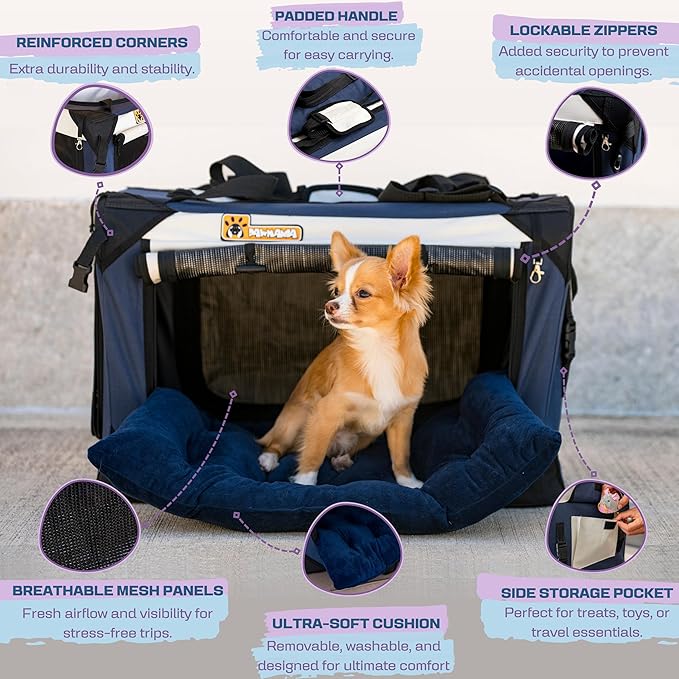 REINFORCED CORNERS
Extra durability and stability.

PADDED HANDLE
Comfortable and secure for easy carrying.

LOCKABLE ZIPPERS
Added security to prevent accidental openings.

PAWMAMA

BREATHABLE MESH PANELS
Fresh airflow and visibility for stress-free trips.

ULTRA-SOFT CUSHION
Removable, washable, and designed for ultimate comfort

SIDE STORAGE POCKET
Perfect for treats, toys, or travel essentials.