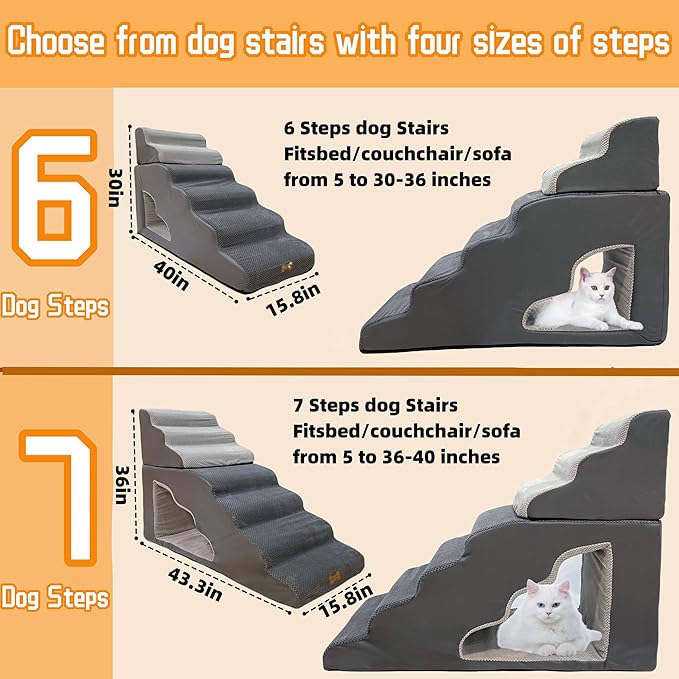 Choose from dog stairs with four sizes of steps

6

Dog Steps

30in

40in

15.8in

6 Steps dog Stairs
Fitsbed/couchchair/sofa
from 5 to 30-36 inches

7

Dog Steps

36in

43.3in

15.8in

7 Steps dog Stairs
Fitsbed/couchchair/sofa
from 5 to 36-40 inches