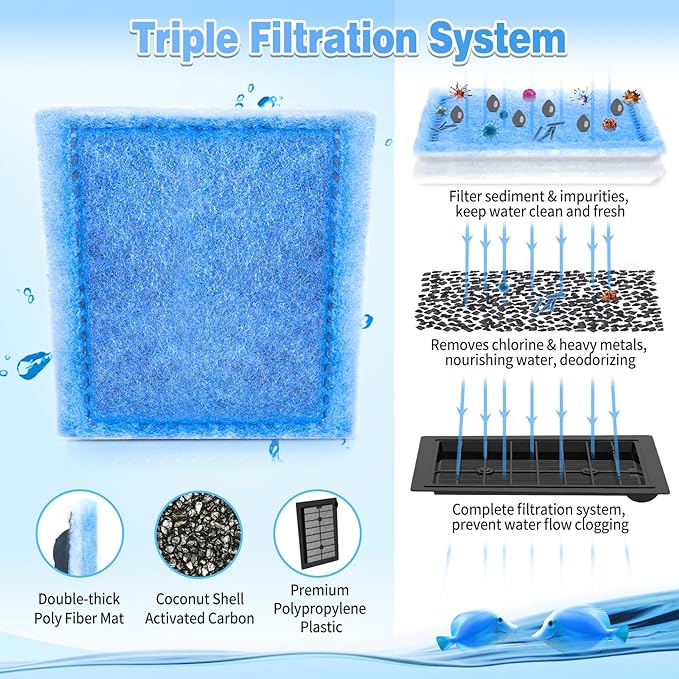 Triple Filtration System

Filter sediment & impurities, keep water clean and fresh

Removes chlorine & heavy metals, nourishing water, deodorizing

Complete filtration system, prevent water flow clogging

Double-thick Poly Fiber Mat

Coconut Shell Activated Carbon

Premium Polypropylene Plastic