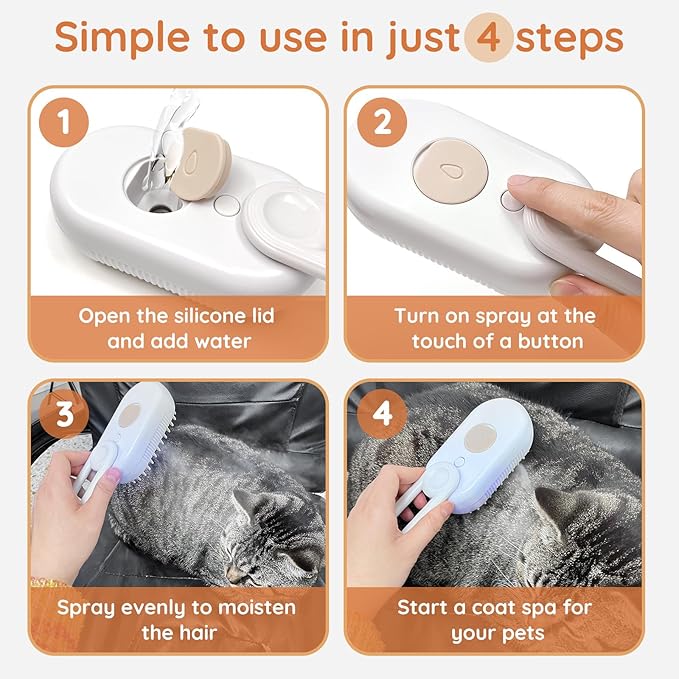 Simple to use in just 4 steps

1

Open the silicone lid and add water

2

Turn on spray at the touch of a button

3

Spray evenly to moisten the hair

4

Start a coat spa for your pets