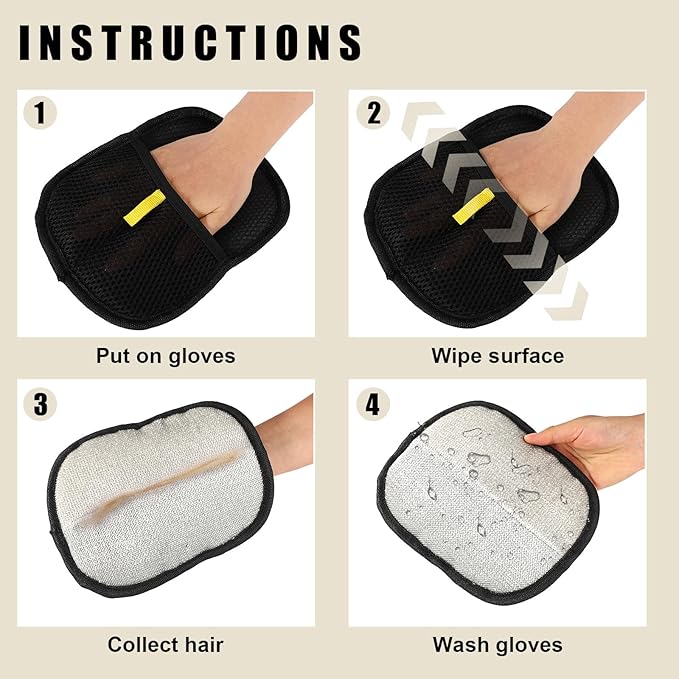 INSTRUCTIONS

1

Put on gloves

2

Wipe surface

3

Collect hair

4

Wash gloves