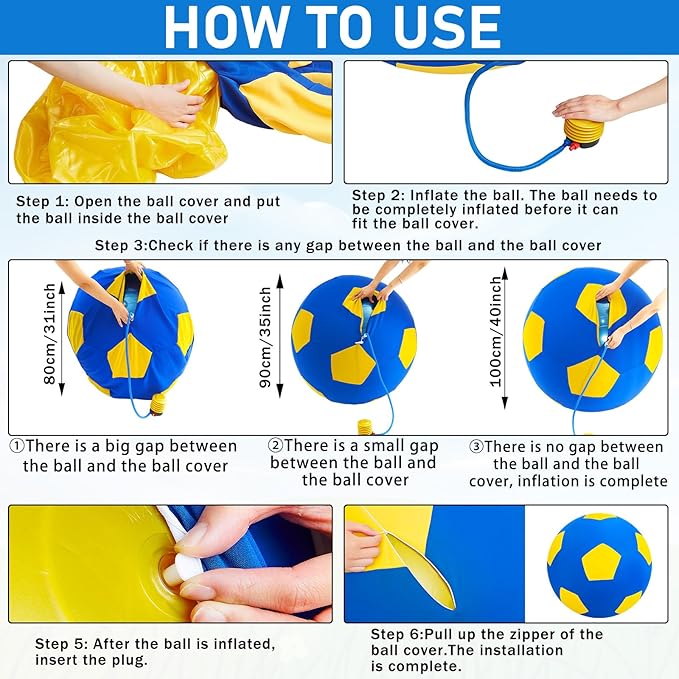 HOW TO USE

Step 1: Open the ball cover and put the ball inside the ball cover

Step 2: Inflate the ball. The ball needs to be completely inflated before it can fit the ball cover.

Step 3:Check if there is any gap between the ball and the ball cover

80cm/31inch

90cm/35inch

100cm/40inch

①There is a big gap between the ball and the ball cover

②There is a small gap between the ball and the ball cover

③There is no gap between the ball and the ball cover, inflation is complete

Step 5: After the ball is inflated, insert the plug.

Step 6:Pull up the zipper of the ball cover.The installation is complete.