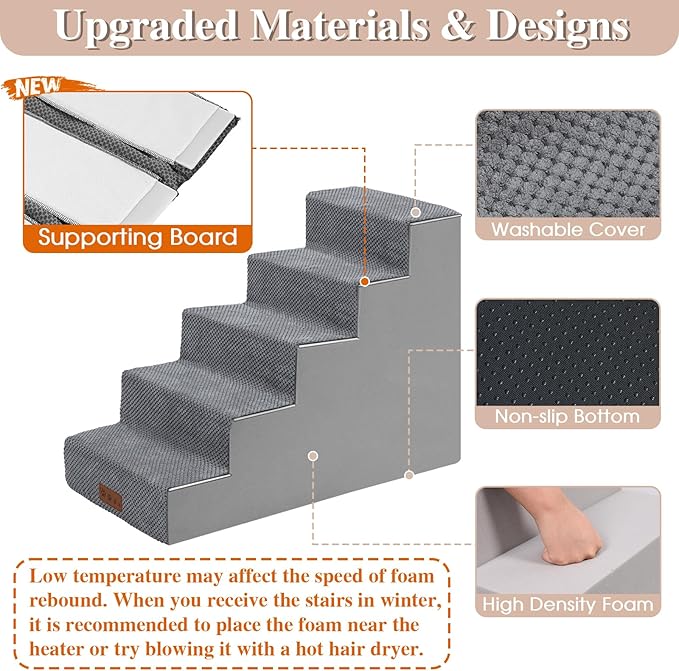 Upgraded Materials & Designs

NEW

Supporting Board

Washable Cover

Non-slip Bottom

High Density Foam

Low temperature may affect the speed of foam rebound. When you receive the stairs in winter, it is recommended to place the foam near the heater or try blowing it with a hot hair dryer.