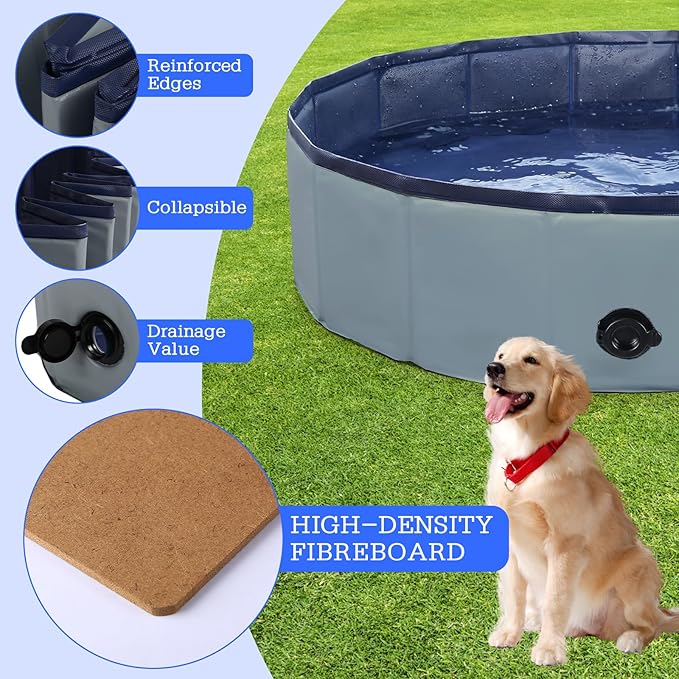 Reinforced Edges

Collapsible

Drainage Value

HIGH-DENSITY FIBREBOARD