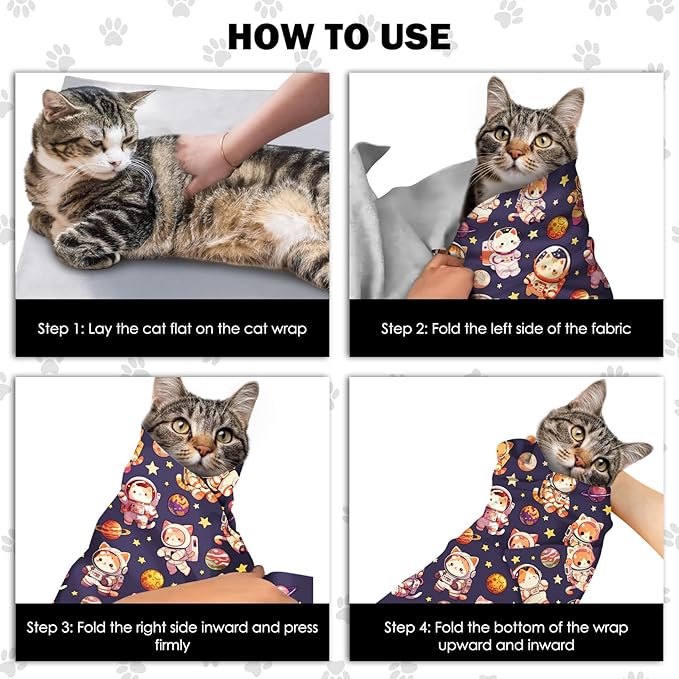 HOW TO USE

Step 1: Lay the cat flat on the cat wrap

Step 2: Fold the left side of the fabric

Step 3: Fold the right side inward and press firmly

Step 4: Fold the bottom of the wrap upward and inward