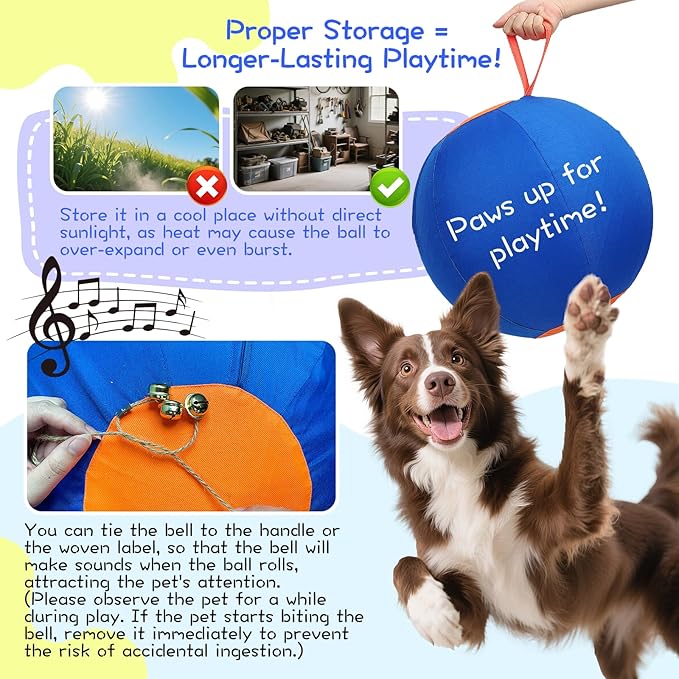 Proper Storage =
Longer-Lasting Playtime!

Store it in a cool place without direct sunlight, as heat may cause the ball to over-expand or even burst.

Paws up for playtime!

You can tie the bell to the handle or the woven label, so that the bell will make sounds when the ball rolls, attracting the pet's attention. (Please observe the pet for a while during play. If the pet starts biting the bell, remove it immediately to prevent the risk of accidental ingestion.)