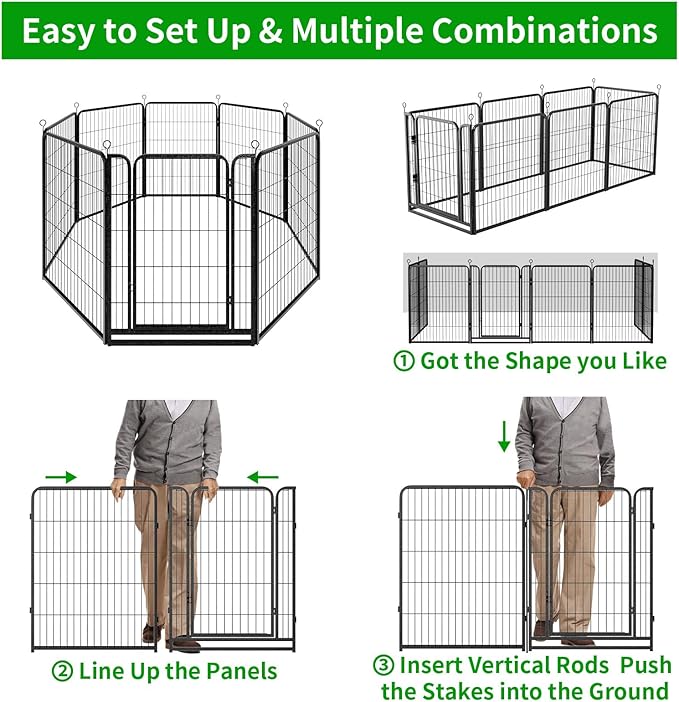 Easy to Set Up & Multiple Combinations

① Got the Shape you Like

② Line Up the Panels

③ Insert Vertical Rods Push the Stakes into the Ground