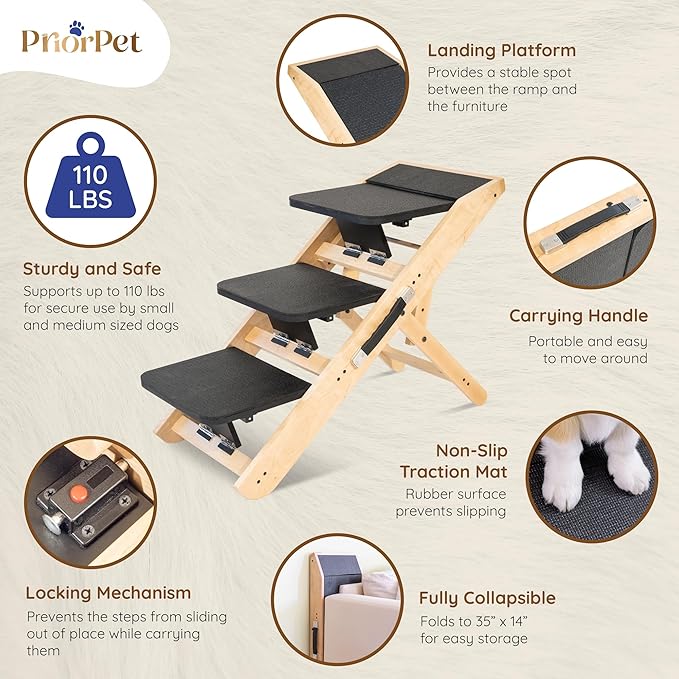 PriorPet

Landing Platform
Provides a stable spot between the ramp and the furniture

110 LBS

Sturdy and Safe
Supports up to 110 lbs for secure use by small and medium sized dogs

Carrying Handle
Portable and easy to move around

Non-Slip Traction Mat
Rubber surface prevents slipping

Locking Mechanism
Prevents the steps from sliding out of place while carrying them

Fully Collapsible
Folds to 35" x 14" for easy storage