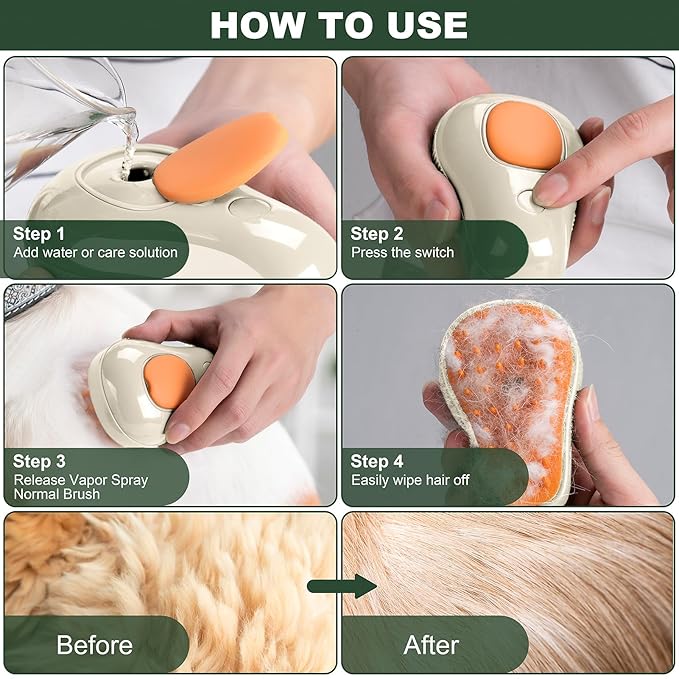 HOW TO USE

Step 1
Add water or care solution

Step 2
Press the switch

Step 3
Release Vapor Spray
Normal Brush

Step 4
Easily wipe hair off

Before

After