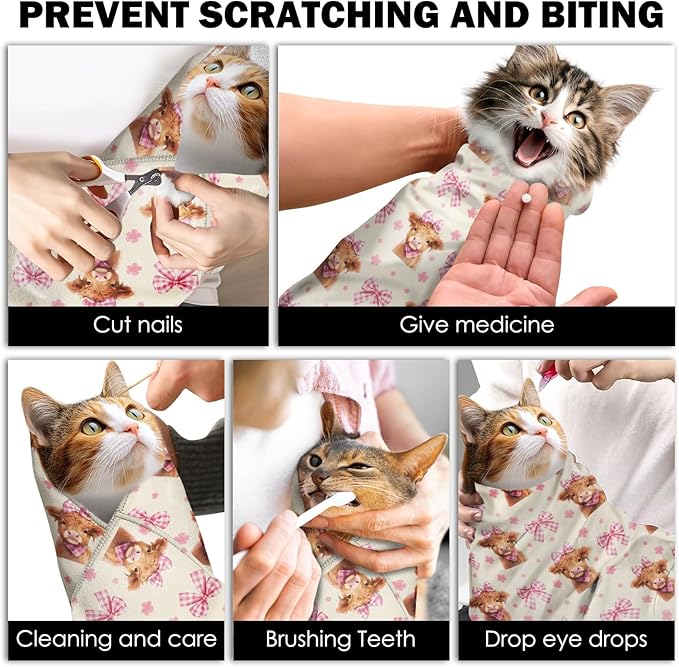 PREVENT SCRATCHING AND BITING

Cut nails

Give medicine

Cleaning and care

Brushing Teeth

Drop eye drops