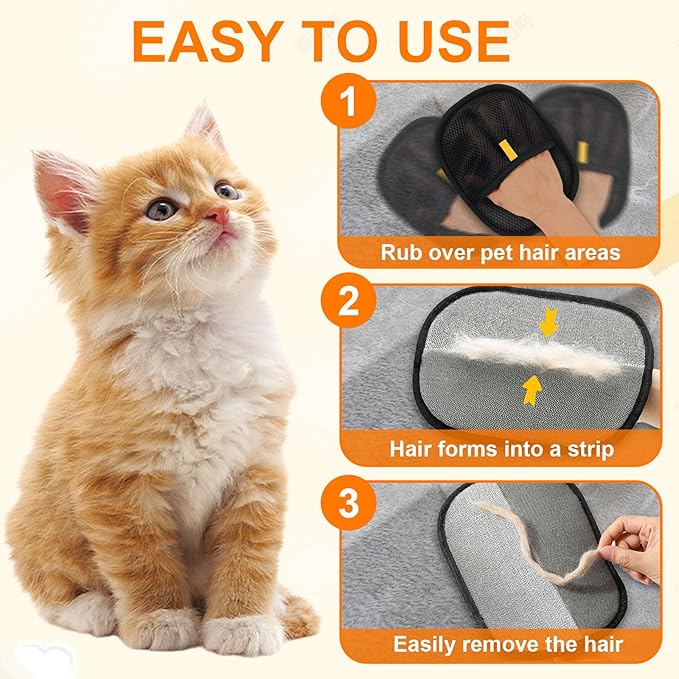 EASY TO USE

1

Rub over pet hair areas

2

Hair forms into a strip

3

Easily remove the hair