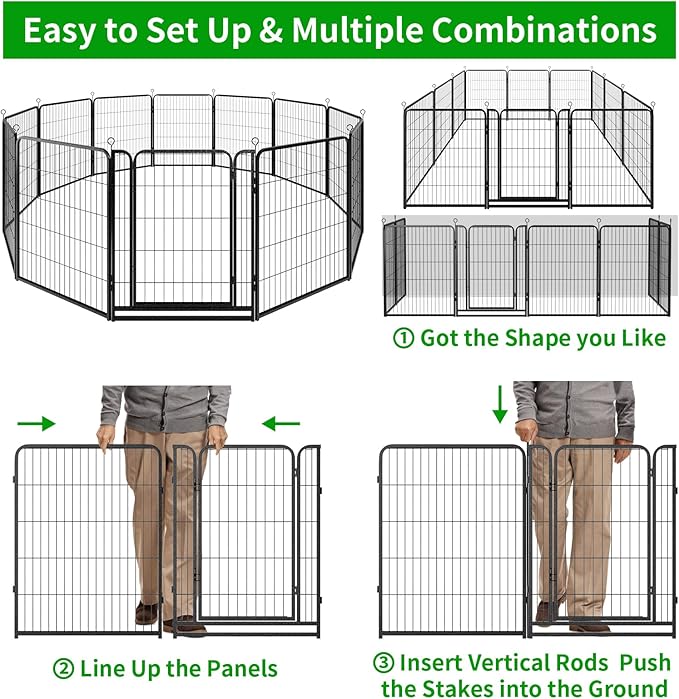 Easy to Set Up & Multiple Combinations

① Got the Shape you Like

② Line Up the Panels

③ Insert Vertical Rods Push the Stakes into the Ground