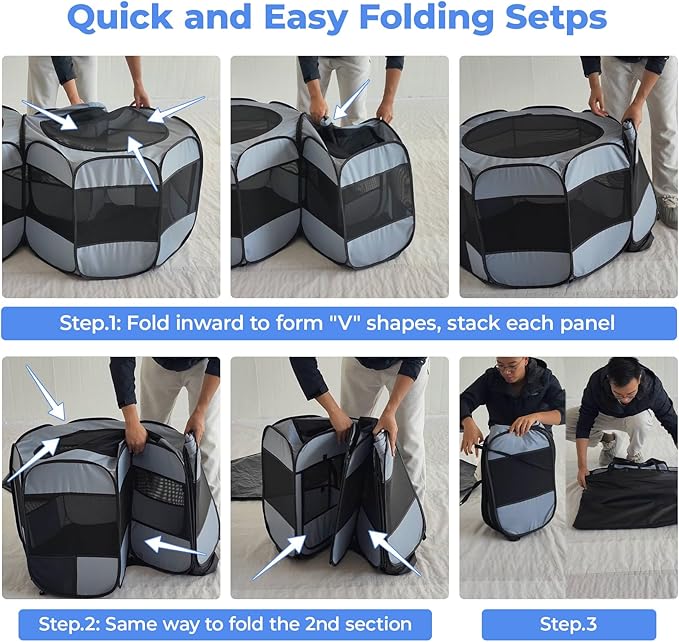 Quick and Easy Folding Setps

Step.1: Fold inward to form "V" shapes, stack each panel

Step.2: Same way to fold the 2nd section

Step.3