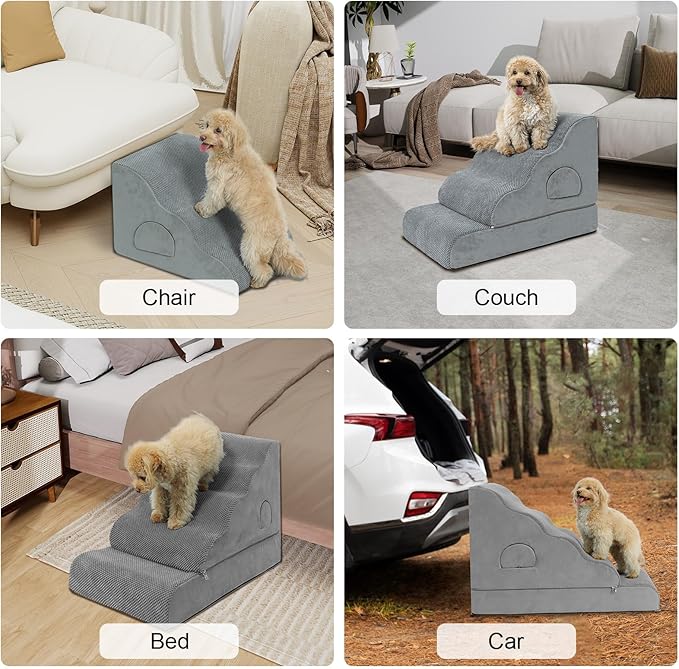 Chair

Couch

Bed

Car