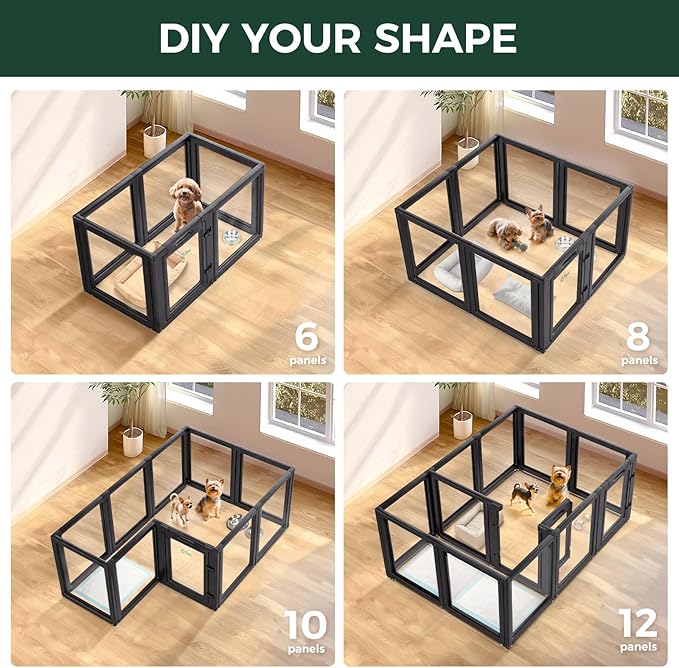 DIY YOUR SHAPE

6
panels

8
panels

10
panels

12
panels