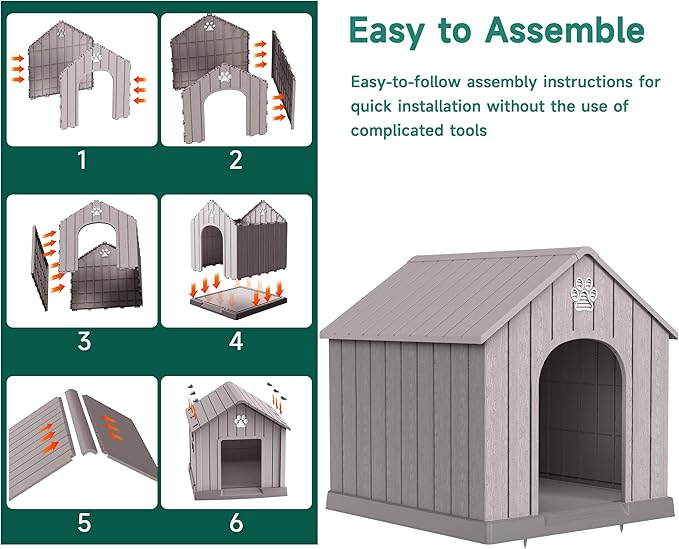 1

2

3

4

5

6

Easy to Assemble

Easy-to-follow assembly instructions for quick installation without the use of complicated tools