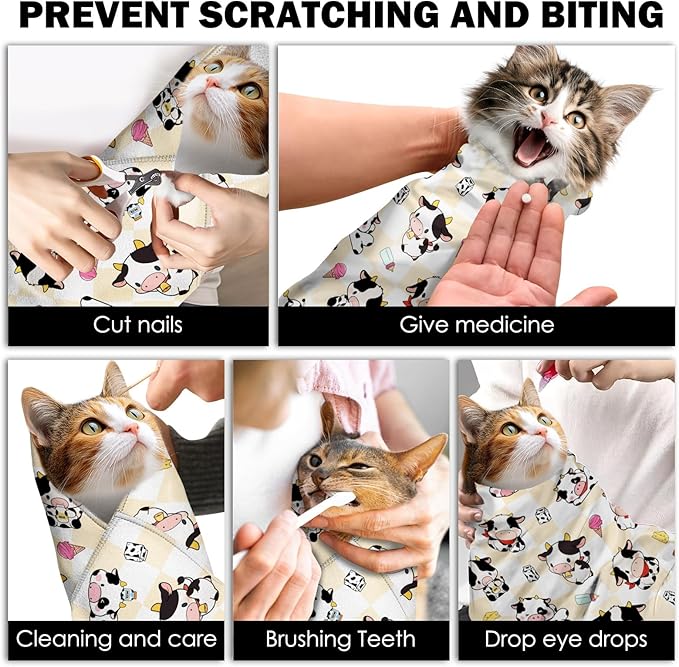 PREVENT SCRATCHING AND BITING

Cut nails

Give medicine

Cleaning and care

Brushing Teeth

Drop eye drops