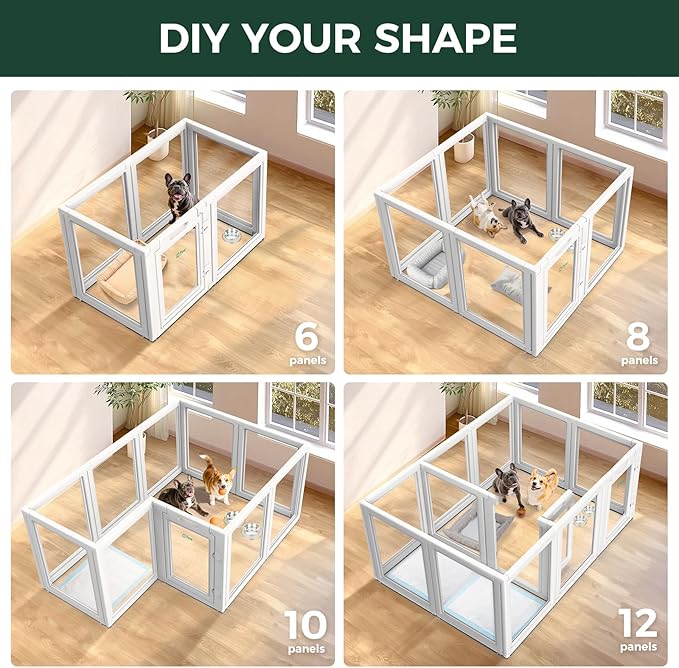 DIY YOUR SHAPE

6
panels

8
panels

10
panels

12
panels