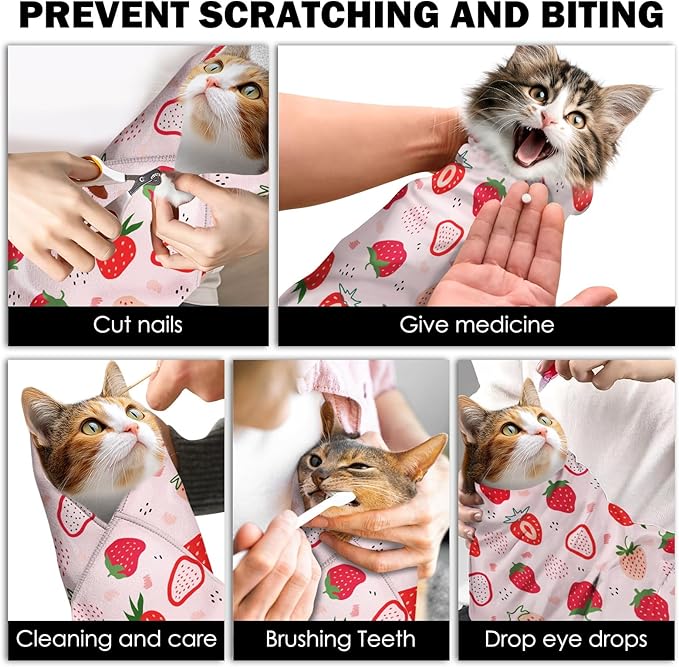 PREVENT SCRATCHING AND BITING

Cut nails

Give medicine

Cleaning and care

Brushing Teeth

Drop eye drops