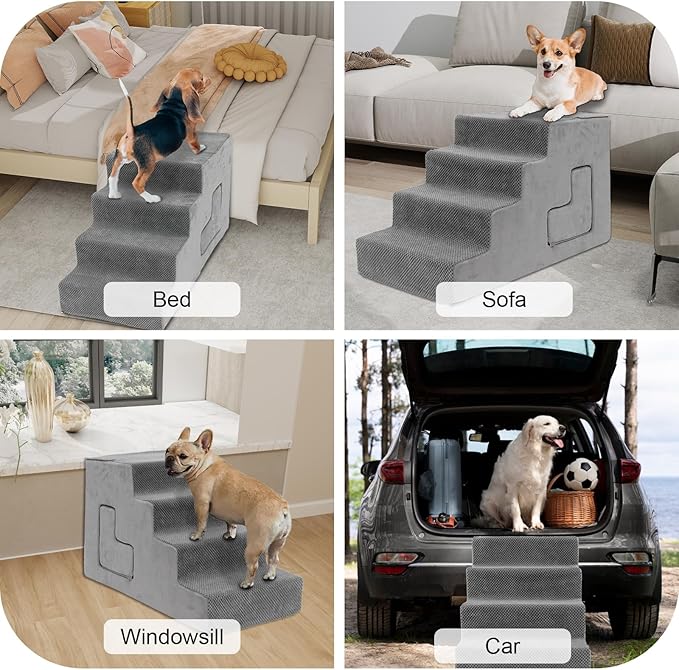 Bed

Sofa

Windowsill

Car