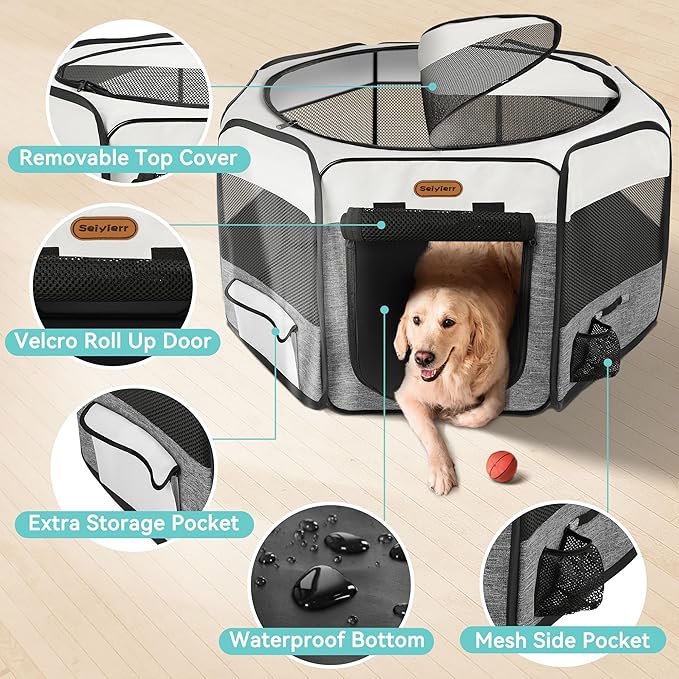 Removable Top Cover

Seiyierr

Seiyierr

Velcro Roll Up Door

Extra Storage Pocket

Waterproof Bottom

Mesh Side Pocket