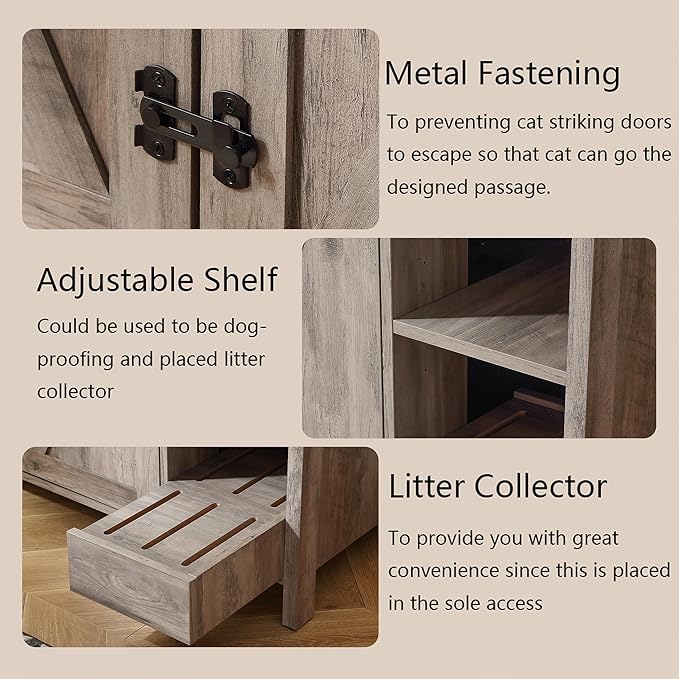 Metal Fastening

To preventing cat striking doors to escape so that cat can go the designed passage.

Adjustable Shelf

Could be used to be dog-proofing and placed litter collector

Litter Collector

To provide you with great convenience since this is placed in the sole access