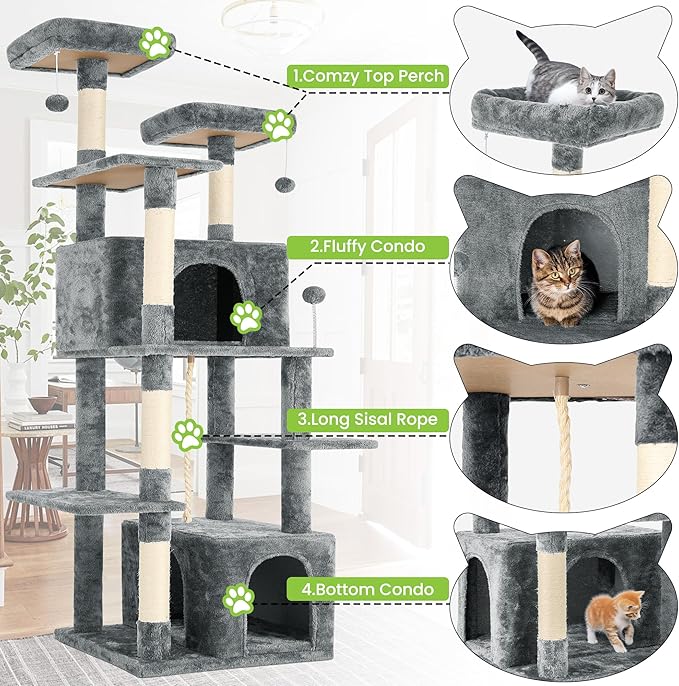 1.Comzy Top Perch

2.Fluffy Condo

3.Long Sisal Rope

4.Bottom Condo